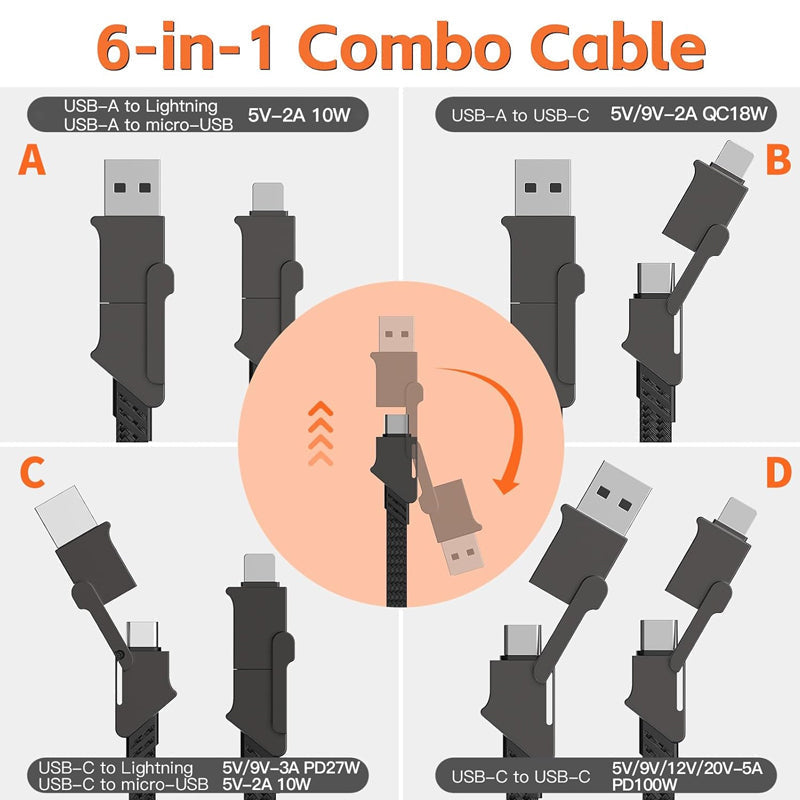 6-in-1 Combo Cable

USB-A to Lightning
USB-A to micro-USB 5V-2A 10W

A

USB-A to USB-C 5V/9V-2A QC18W

B

C

D

USB-C to Lightning 5V/9V-3A PD27W
USB-C to micro-USB 5V-2A 10W

USB-C to USB-C 5V/9V/12V/20V-5A PD100W