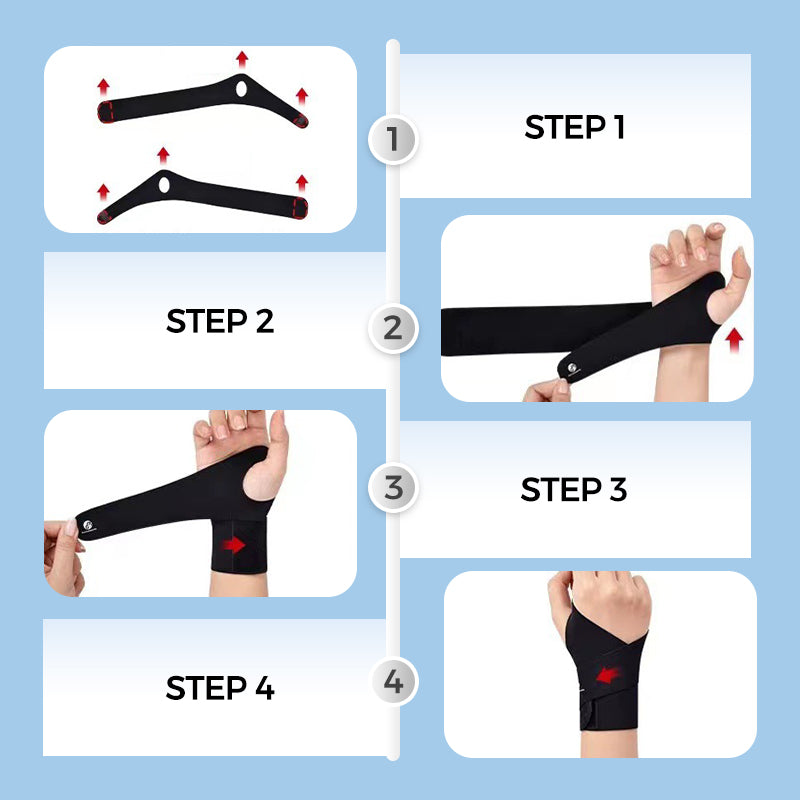 1
STEP 1

STEP 2
2

3
STEP 3

STEP 4
4